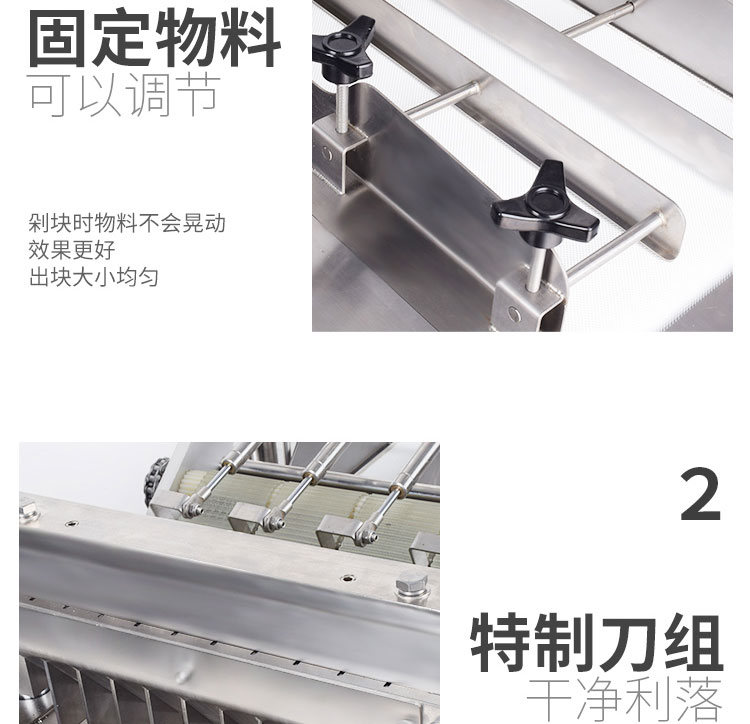 固定物料
可以调节

剁块时物料不会晃动
效果更好
出块大小均匀

2

特制刀组
干净利落